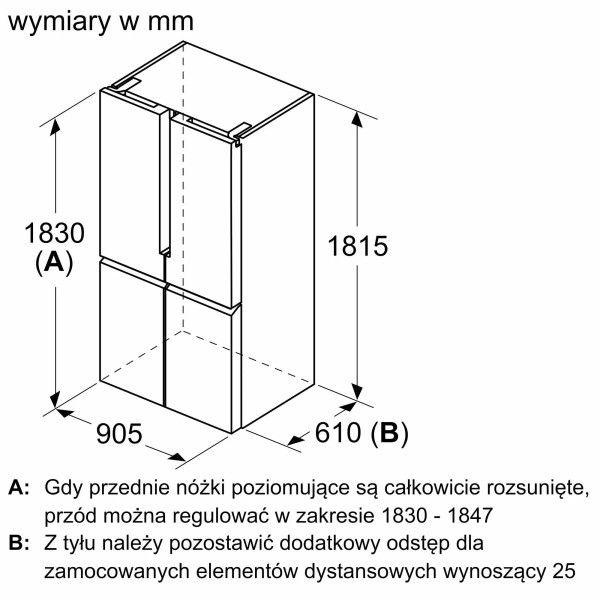 wymiary w mm

1830
(A)

1815

905

610 (B)

A: Gdy przednie nóżki poziomujące są całkowicie rozsunięte, przód można regulować w zakresie 1830 - 1847
B: Z tyłu należy pozostawić dodatkowy odstęp dla zamocowanych elementów dystansowych wynoszący 25