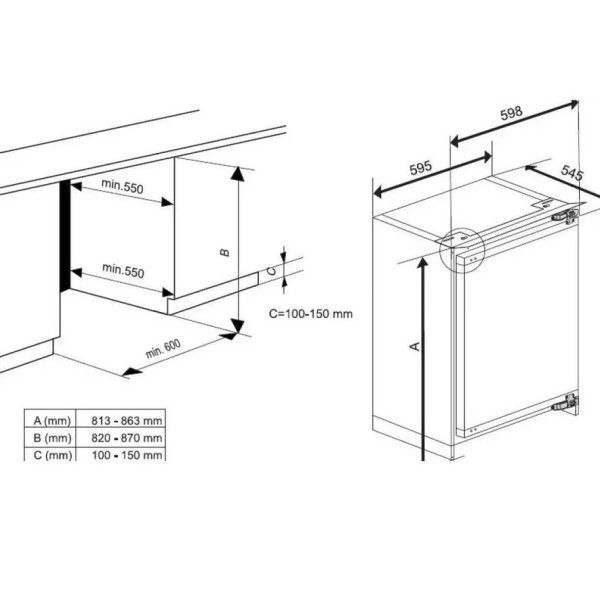 min.550

min.550

B

C

C=100-150 mm

min. 600

| A (mm) | 813 - 863 mm |
|---|---|
| B (mm) | 820 - 870 mm |
| C (mm) | 100 - 150 mm |

598

595

545

A