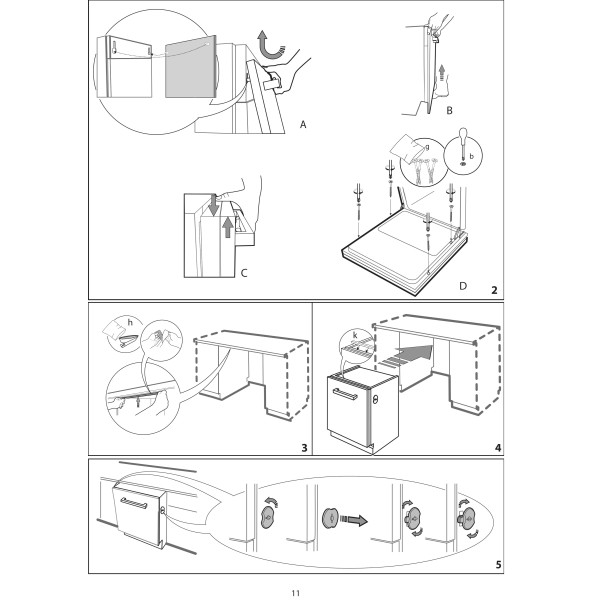 A
B
g
b
C
D
2
h
3
k
4
5
11