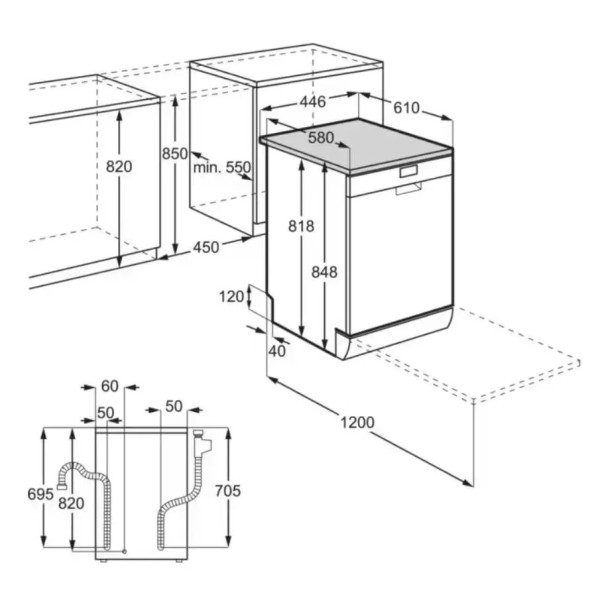 446
610
580
820
850
min. 550
818
848
450
120
40
1200
60
50
50
695
820
705