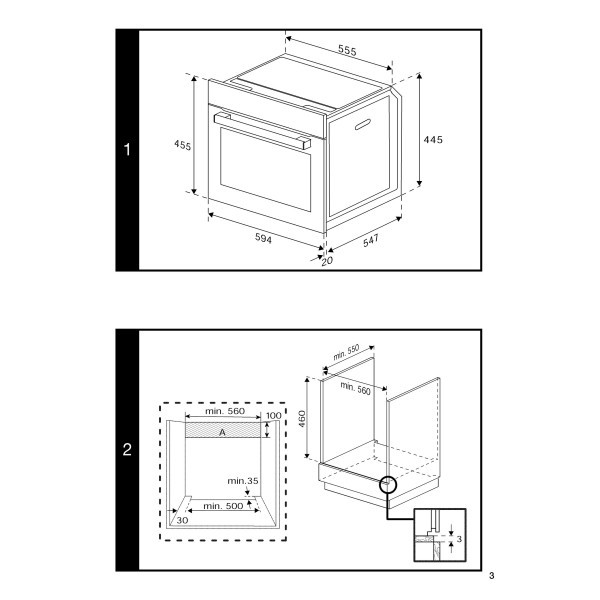 1

555

455

445

594

547

20

2

min. 560

100

A

min.35

min. 500

30

min. 550

min. 560

460

3

3