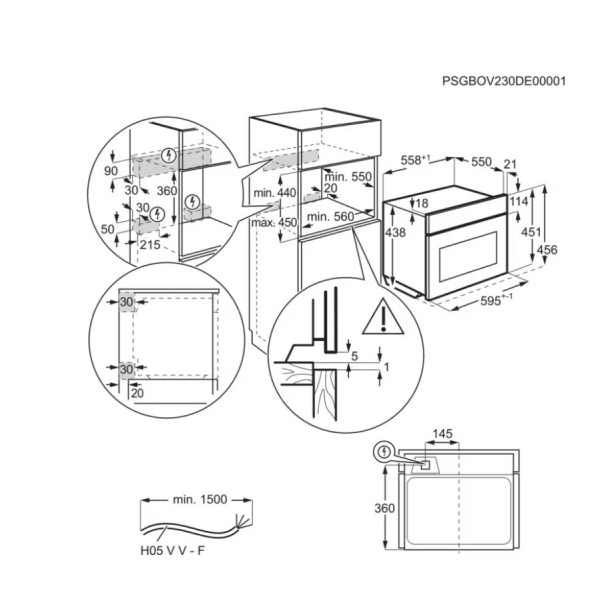 PSGBOV230DE00001

90
30
360
30
50
215

min. 440
max. 450
min. 550
20
min. 560

$558^{+1}$
550
21
18
114
438
451
456
$595^{+-1}$

30
30
20

5
1

145
360

min. 1500
H05 V V - F