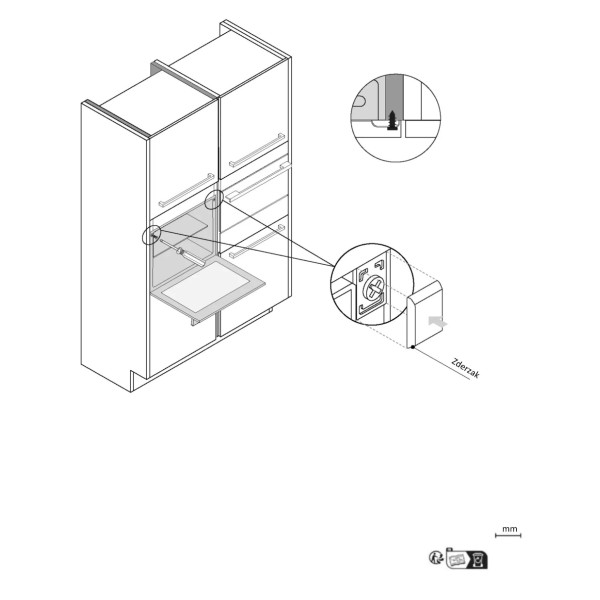 Zderzak

mm