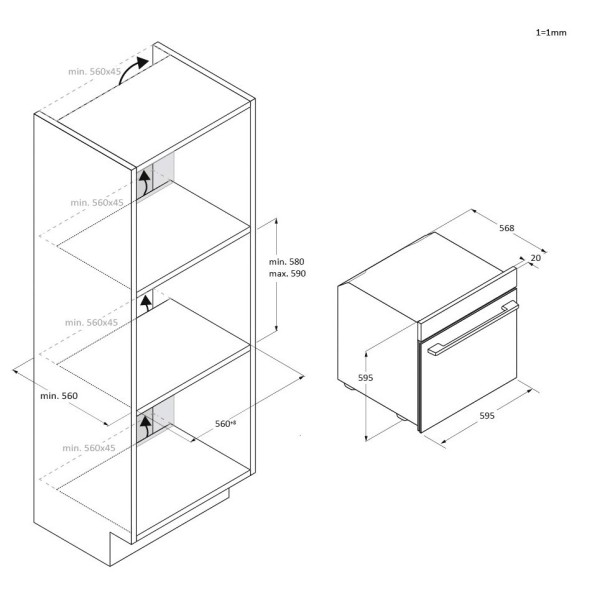 1=1mm

min. 560x45

min. 560x45

min. 580
max. 590

min. 560x45

min. 560

$560^{+8}$

min. 560x45

568

20

595

595