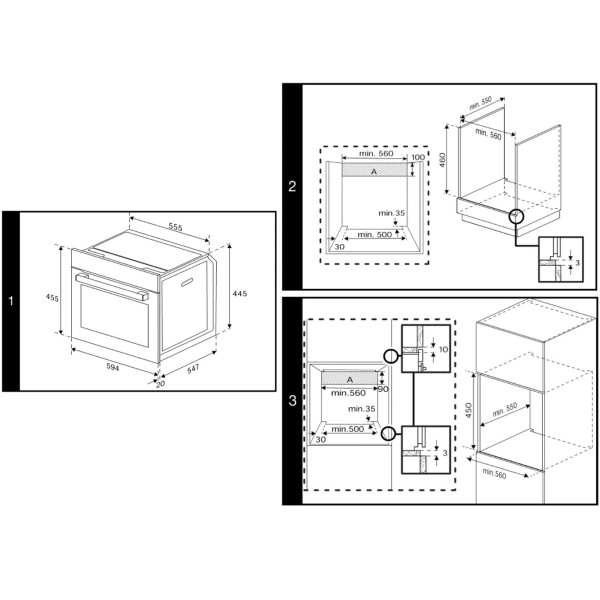 1

555
455
445
594
547
20

2

min. 560
100
A
min.35
min. 500
30
min. 550
min. 560
460
3

3

A
min.560
90
min.35
min.500
30
10
3
450
min. 550
min.560