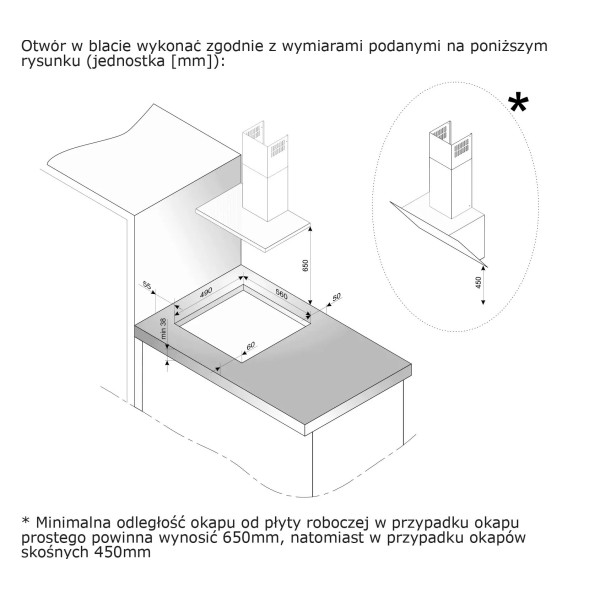 Otwór w blacie wykonać zgodnie z wymiarami podanymi na poniższym rysunku (jednostka [mm]):

*

650

55

490

560

50

min 38

60

450

* Minimalna odległość okapu od płyty roboczej w przypadku okapu prostego powinna wynosić 650mm, natomiast w przypadku okapów skośnych 450mm