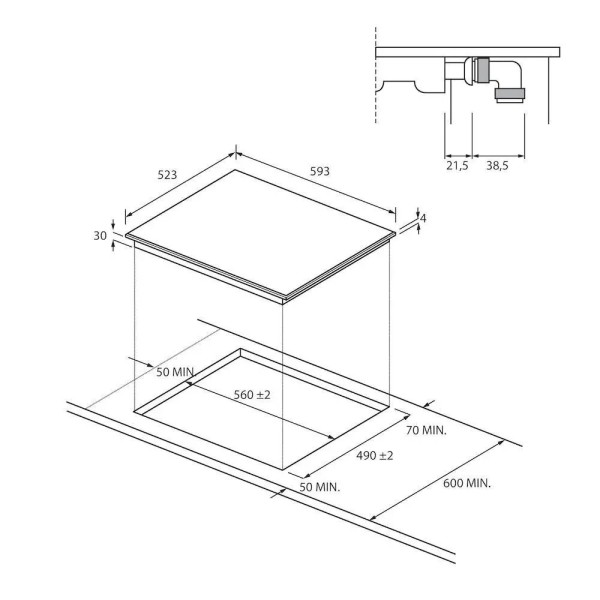 21,5
38,5
523
593
4
30
50 MIN.
560 ±2
70 MIN.
490 ±2
50 MIN.
600 MIN.