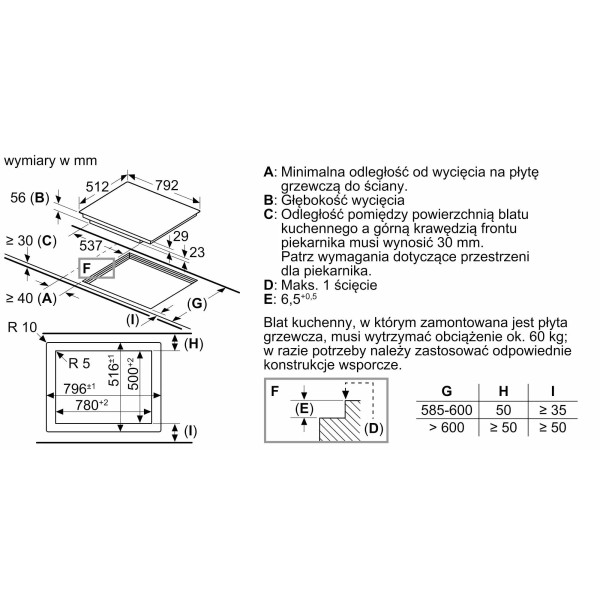 wymiary w mm

512
792
56 (B)
≥ 30 (C)
537
29
23
F
≥ 40 (A)
(G)
(I)

R 10
(H)
R 5
$516^{\pm1}$
$500^{+2}$
$796^{\pm1}$
$780^{+2}$
(I)

A: Minimalna odległość od wycięcia na płytę grzewczą do ściany.
B: Głębokość wycięcia
C: Odległość pomiędzy powierzchnią blatu kuchennego a górną krawędzią frontu piekarnika musi wynosić 30 mm. Patrz wymagania dotyczące przestrzeni dla piekarnika.
D: Maks. 1 ścięcie
E: $6,5^{+0,5}$

Blat kuchenny, w którym zamontowana jest płyta grzewcza, musi wytrzymać obciążenie ok. 60 kg; w razie potrzeby należy zastosować odpowiednie konstrukcje wsporcze.

F
(E)
(D)

| G | H | I |
|---|---|---|
| 585-600 | 50 | ≥ 35 |
| > 600 | ≥ 50 | ≥ 50 |