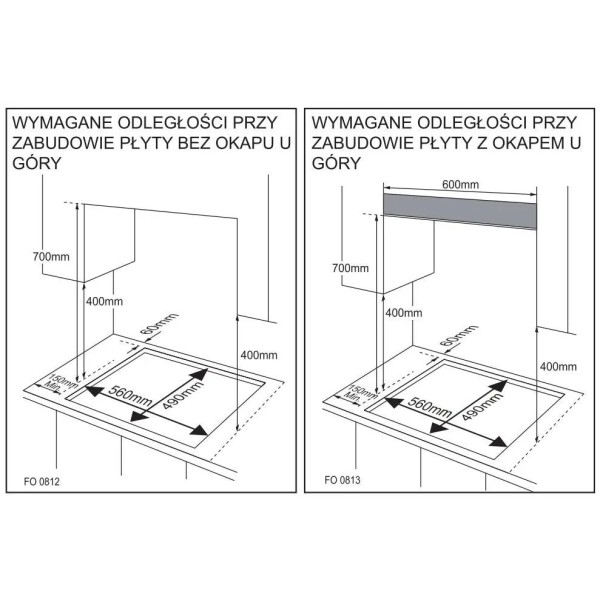 WYMAGANE ODLEGŁOŚCI PRZY ZABUDOWIE PŁYTY BEZ OKAPU U GÓRY

700mm

400mm

60mm

400mm

150mm Min.

560mm

490mm

FO 0812

WYMAGANE ODLEGŁOŚCI PRZY ZABUDOWIE PŁYTY Z OKAPEM U GÓRY

600mm

700mm

400mm

60mm

400mm

150mm Min.

560mm

490mm

FO 0813