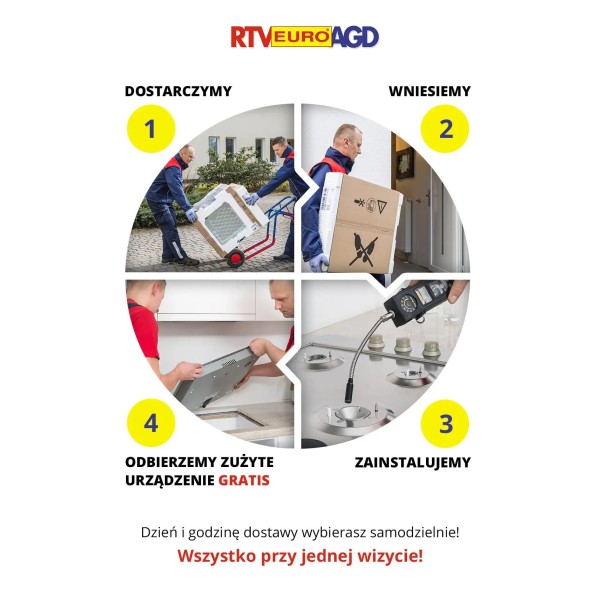 RTV EURO AGD

DOSTARCZYMY

1

WNIESIEMY

2

4

ODBIERZEMY ZUŻYTE URZĄDZENIE GRATIS

3

ZAINSTALUJEMY

Dzień i godzinę dostawy wybierasz samodzielnie!

Wszystko przy jednej wizycie!