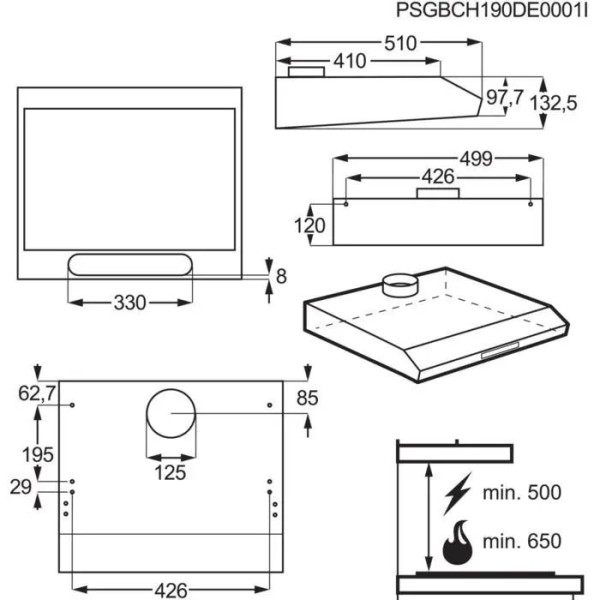 PSGBCH190DE0001I

510
410
97,7
132,5

499
426
120

8
330

62,7
85
195
125
29
426

min. 500
min. 650