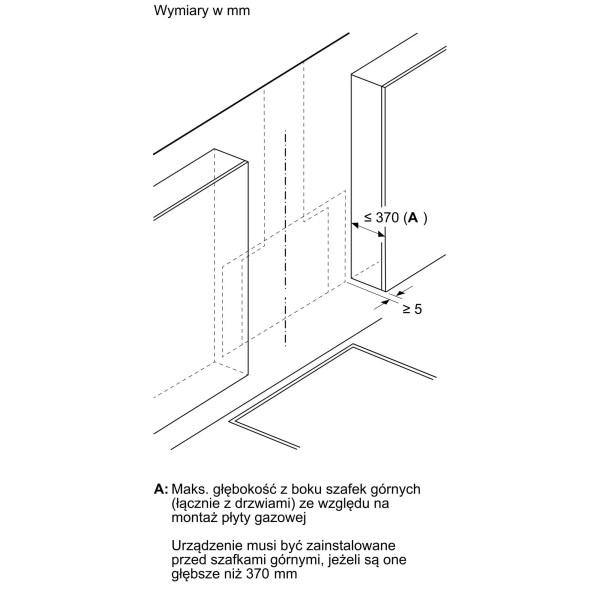 Wymiary w mm

≤ 370 (A )

≥ 5

A: Maks. głębokość z boku szafek górnych (łącznie z drzwiami) ze względu na montaż płyty gazowej

Urządzenie musi być zainstalowane przed szafkami górnymi, jeżeli są one głębsze niż 370 mm