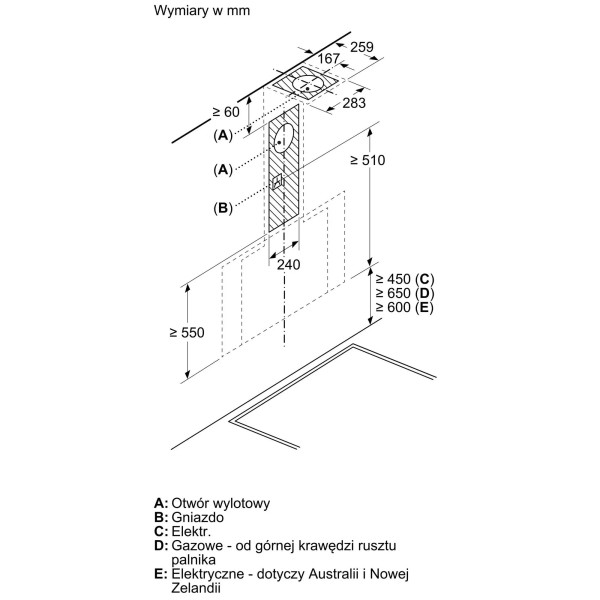 Wymiary w mm

259

167

283

≥ 60

(A)

(A)

(B)

≥ 510

240

≥ 450 (C)
≥ 650 (D)
≥ 600 (E)

≥ 550

A: Otwór wylotowy
B: Gniazdo
C: Elektr.
D: Gazowe - od górnej krawędzi rusztu palnika
E: Elektryczne - dotyczy Australii i Nowej Zelandii