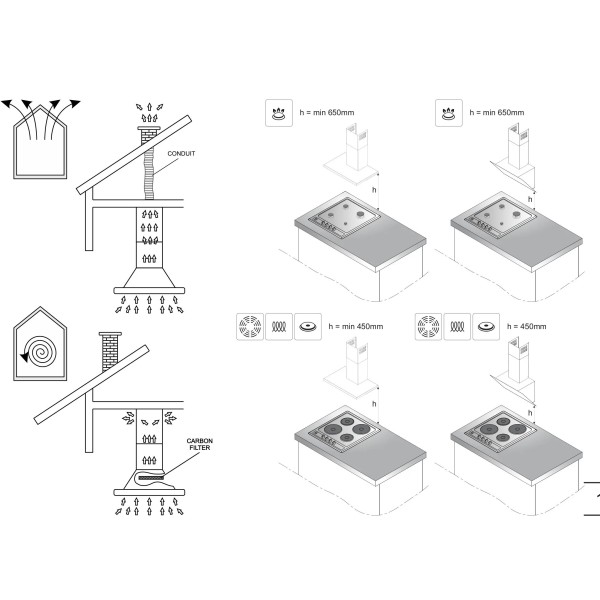 CONDUIT

CARBON FILTER

h = min 650mm

h

h = min 650mm

h

h = min 450mm

h

h = 450mm

h