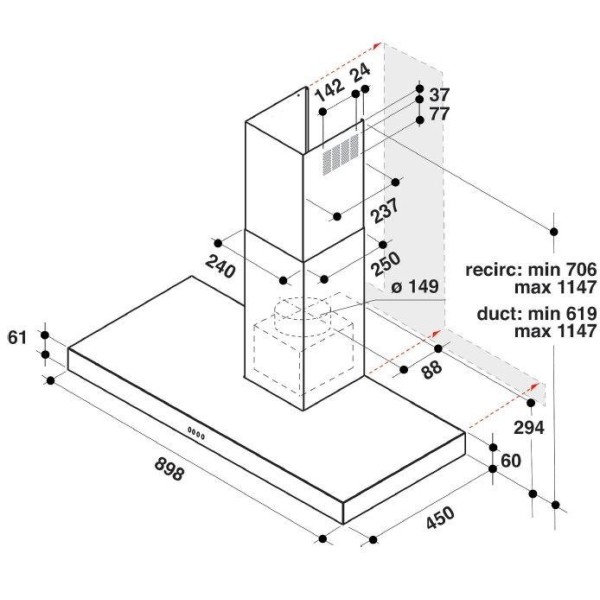 142
24
37
77
237
240
250
ø 149
recirc: min 706
max 1147
duct: min 619
max 1147
61
88
294
60
898
450