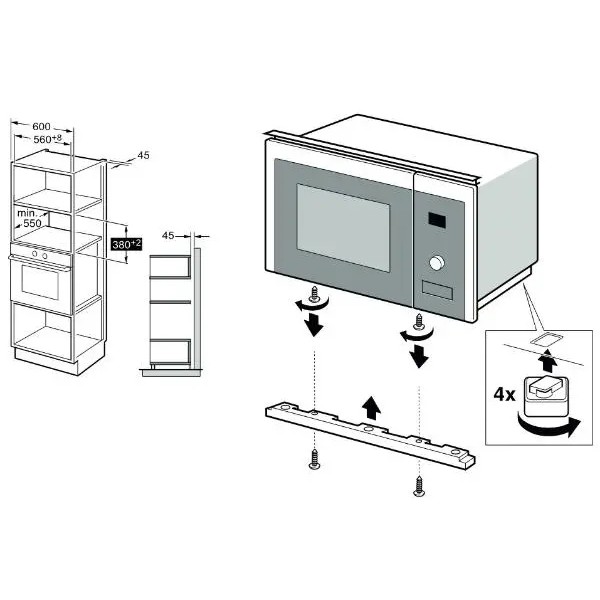 600
$560^{+8}$
45
min.
550
$380^{+2}$
45
4x