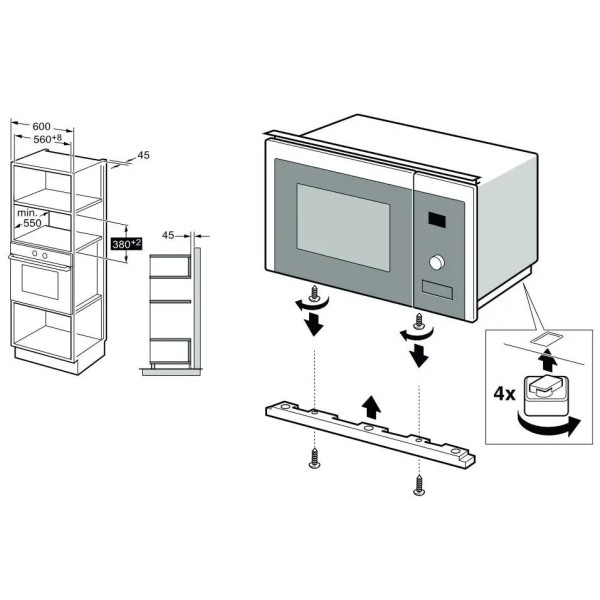 600
$560^{+8}$
45
min.
550
$380^{+2}$
45
4x