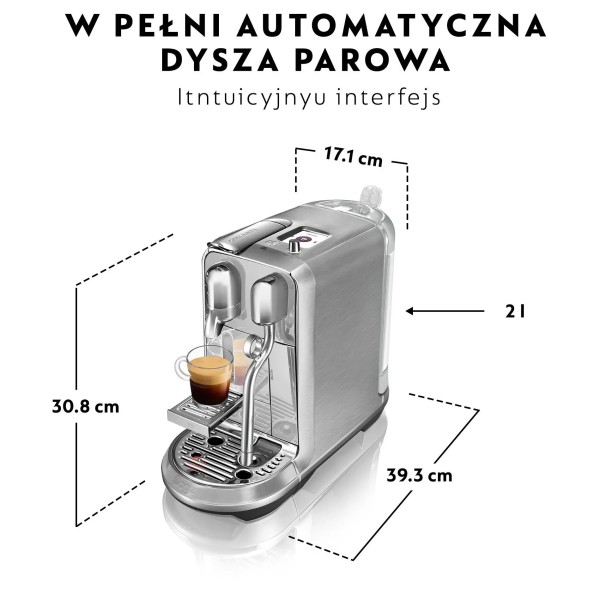 W PEŁNI AUTOMATYCZNA DYSZA PAROWA

Itntuicyjnyu interfejs

17.1 cm

2 l

30.8 cm

39.3 cm