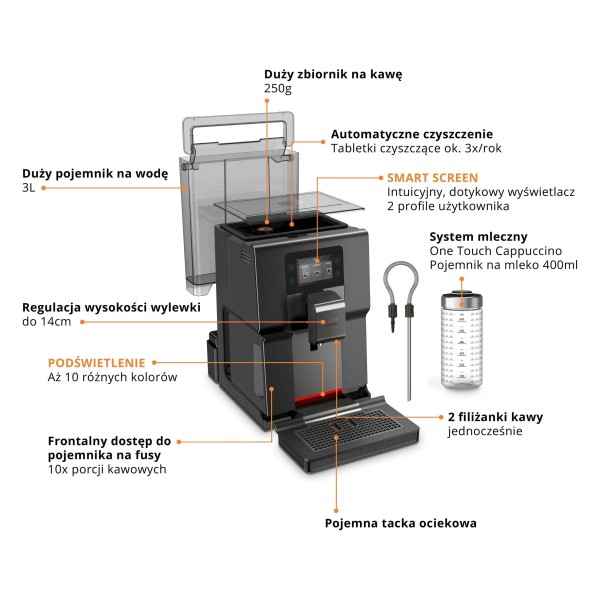 Duży zbiornik na kawę
250g

Automatyczne czyszczenie
Tabletki czyszczące ok. 3x/rok

Duży pojemnik na wodę
3L

SMART SCREEN
Intuicyjny, dotykowy wyświetlacz
2 profile użytkownika

System mleczny
One Touch Cappuccino
Pojemnik na mleko 400ml

Regulacja wysokości wylewki
do 14cm

PODŚWIETLENIE
Aż 10 różnych kolorów

2 filiżanki kawy
jednocześnie

Frontalny dostęp do pojemnika na fusy
10x porcji kawowych

Pojemna tacka ociekowa