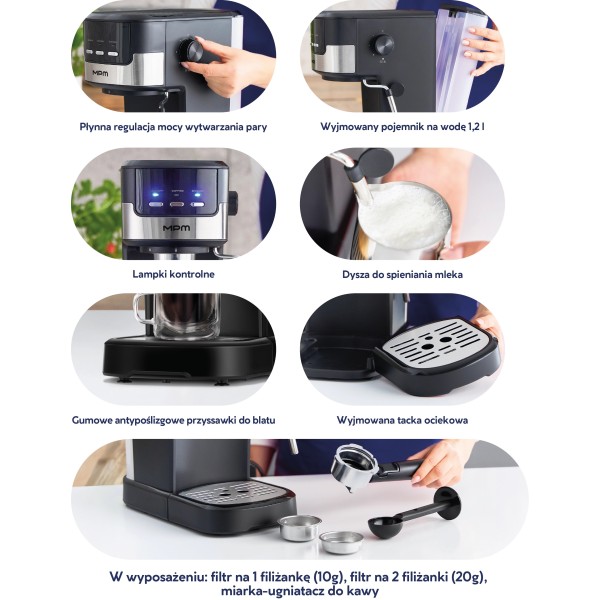 MPM

Płynna regulacja mocy wytwarzania pary

Wyjmowany pojemnik na wodę 1,2 l

MPM

Lampki kontrolne

Dysza do spieniania mleka

Gumowe antypoślizgowe przyssawki do blatu

Wyjmowana tacka ociekowa

W wyposażeniu: filtr na 1 filiżankę (10g), filtr na 2 filiżanki (20g), miarka-ugniatacz do kawy