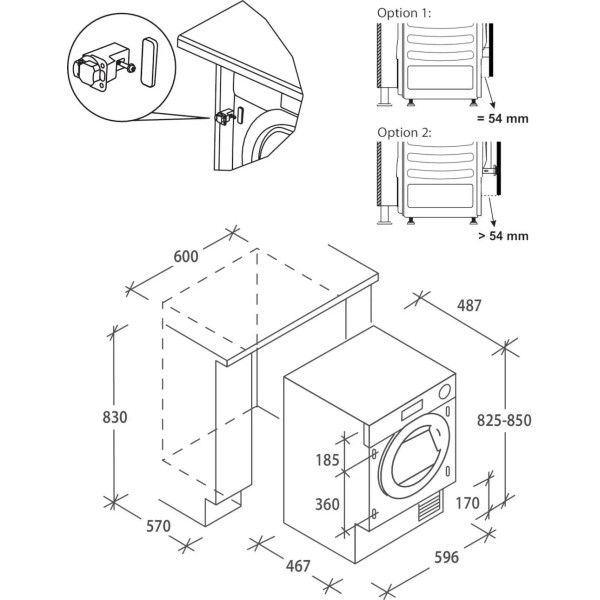 Option 1:

= 54 mm

Option 2:

> 54 mm

600

487

830

825-850

185

360

170

570

467

596