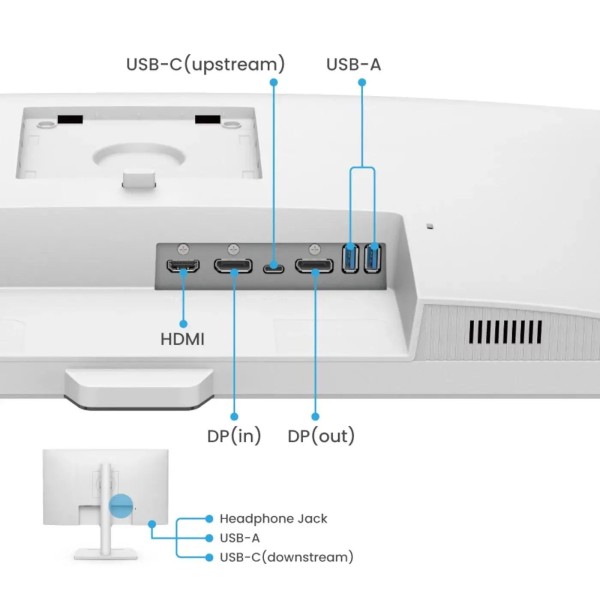 USB-C(upstream)

USB-A

HDMI

DP(in)

DP(out)

Headphone Jack

USB-A

USB-C(downstream)